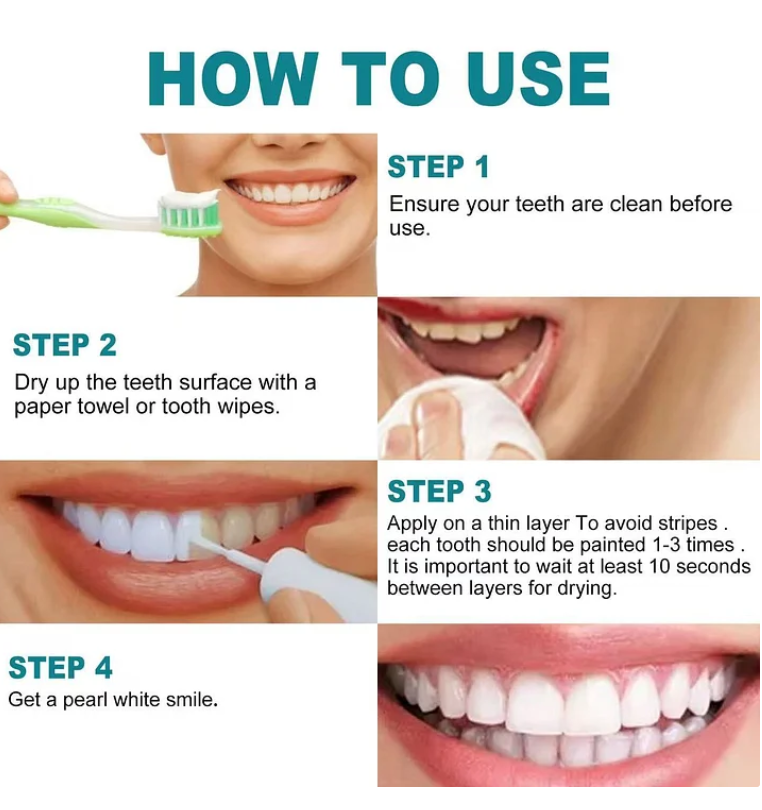 HOW TO USE

STEP 1
Ensure your teeth are clean before use.

STEP 2
Dry up the teeth surface with a paper towel or tooth wipes.

STEP 3
Apply on a thin layer To avoid stripes . each tooth should be painted 1-3 times . It is important to wait at least 10 seconds between layers for drying.

STEP 4
Get a pearl white smile.